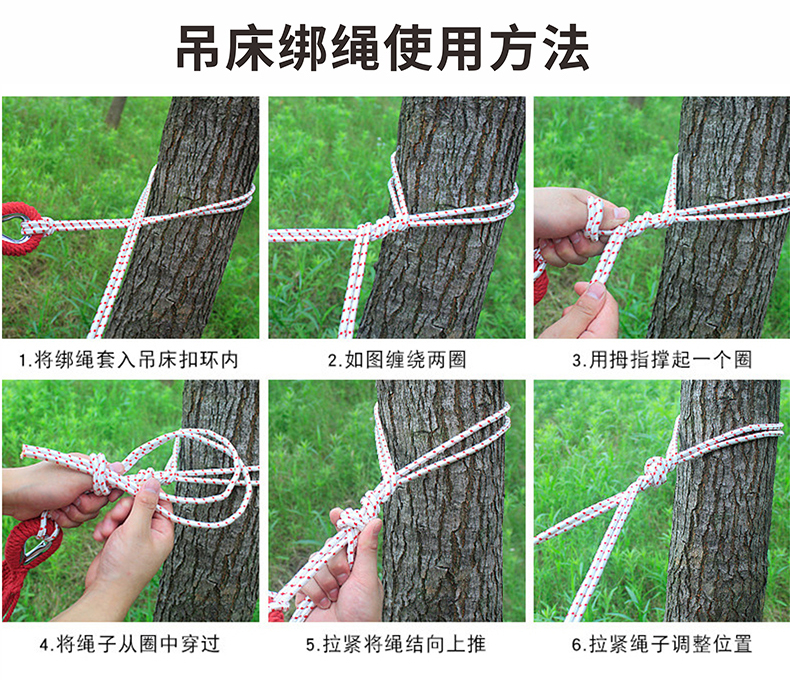 吊床绑绳使用方法

1.将绑绳套入吊床扣环内

2.如图缠绕两圈

3.用拇指撑起一个圈

4.将绳子从圈中穿过

5.拉紧将绳结向上推

6.拉紧绳子调整位置