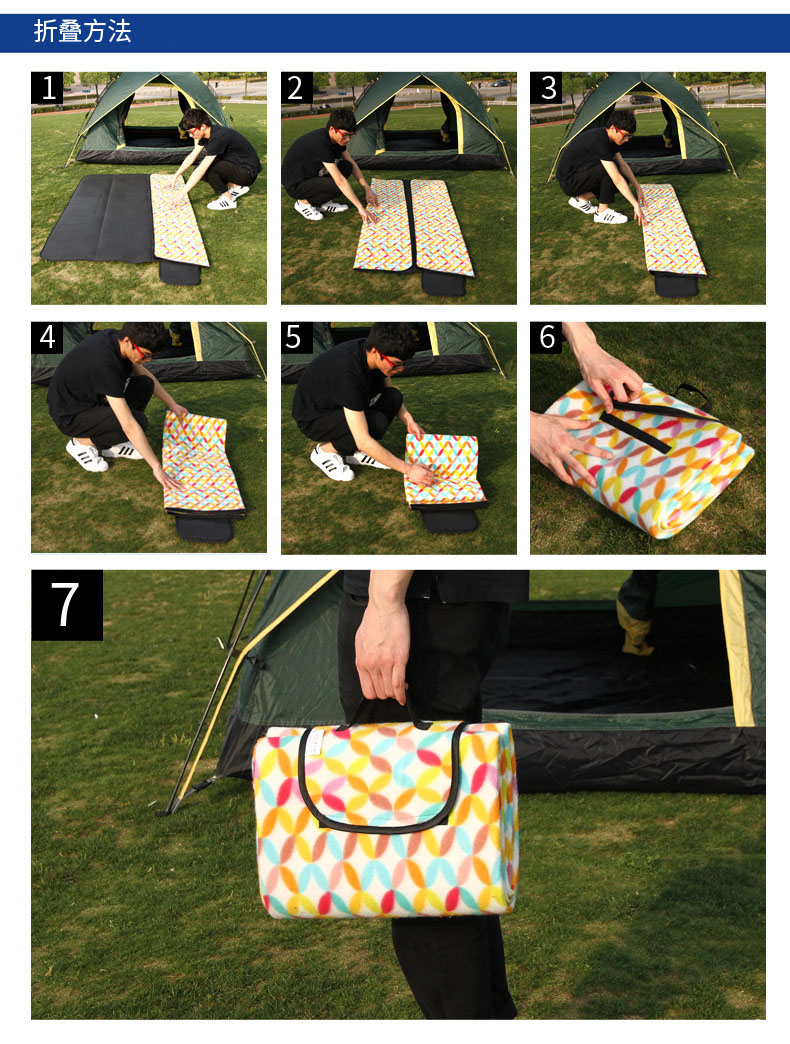 折叠方法

1

2

3

4

5

6

7